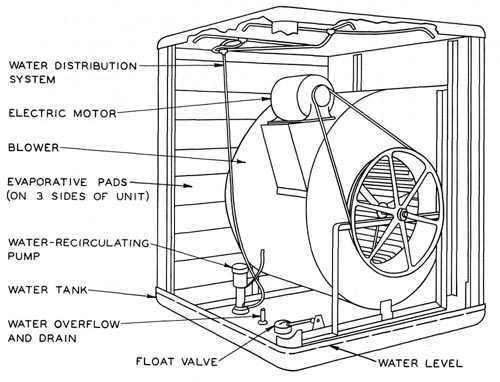 WATER DISTRIBUTION SYSTEM

ELECTRIC MOTOR

BLOWER

EVAPORATIVE PADS (ON 3 SIDES OF UNIT)

WATER-RECIRCULATING PUMP

WATER TANK

WATER OVERFLOW AND DRAIN

FLOAT VALVE

WATER LEVEL